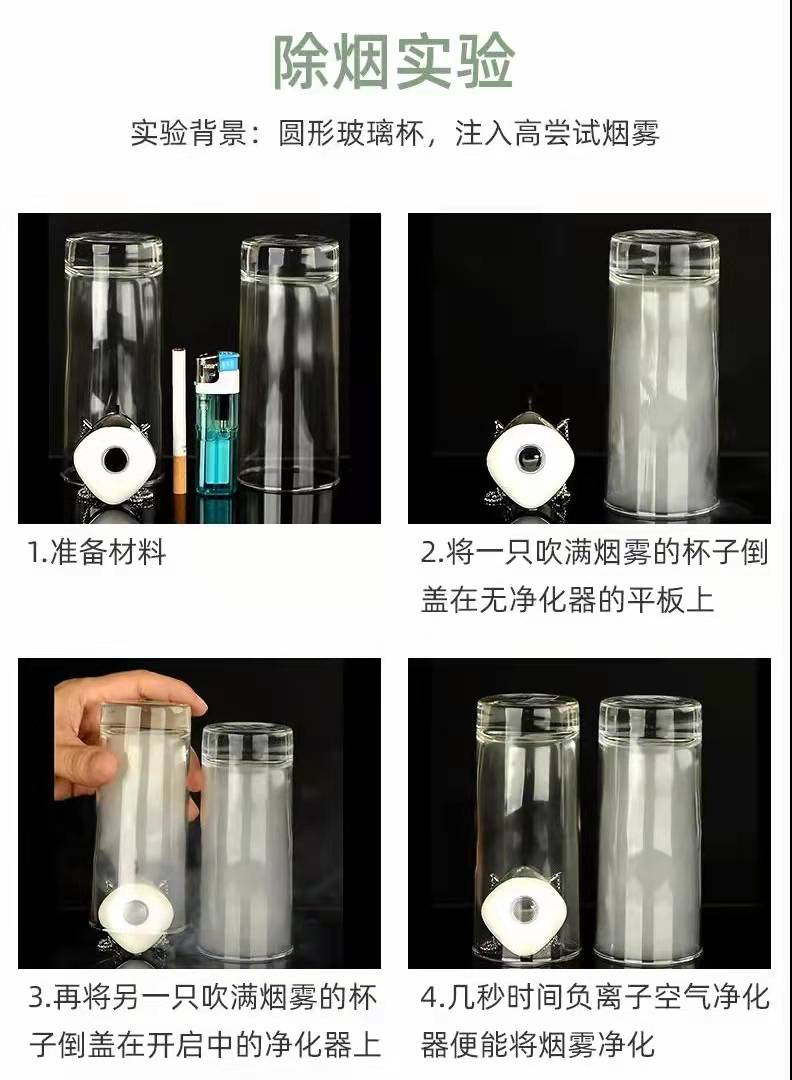 除烟实验

实验背景：圆形玻璃杯，注入高尝试烟雾

1.准备材料

2.将一只吹满烟雾的杯子倒盖在无净化器的平板上

3.再将另一只吹满烟雾的杯子倒盖在开启中的净化器上

4.几秒时间负离子空气净化器便能将烟雾净化